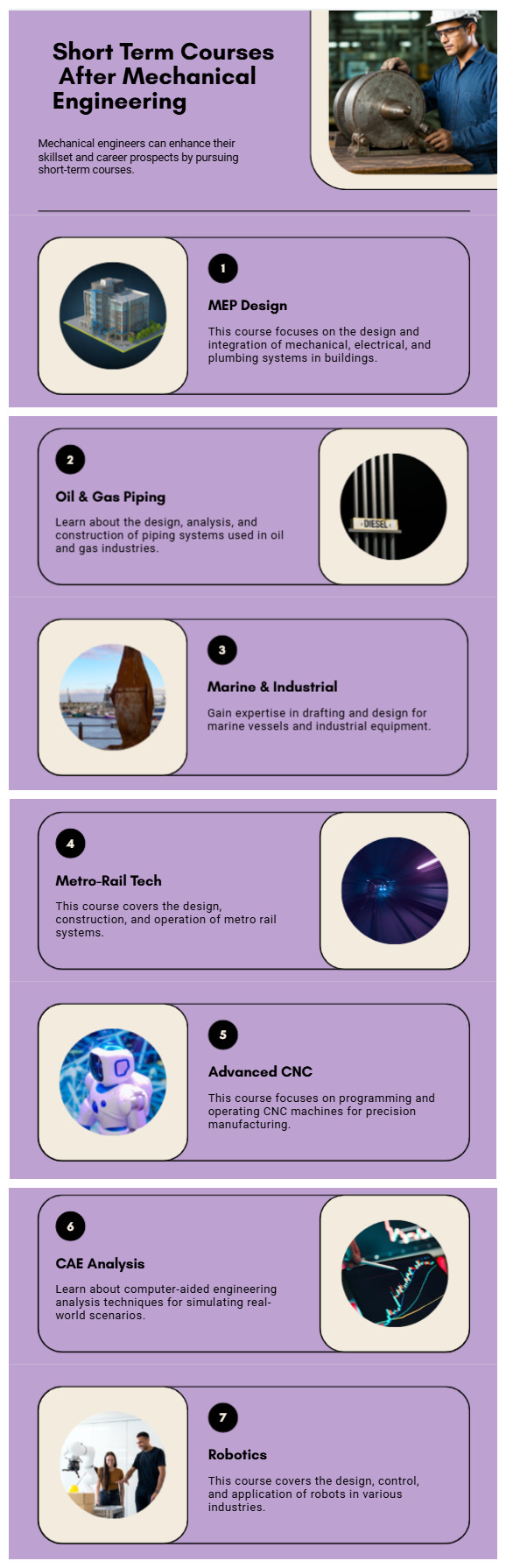 Short Term Courses After Mechanical Engineering

Mechanical engineers can enhance their skillset and career prospects by pursuing short-term courses.

1

MEP Design

This course focuses on the design and integration of mechanical, electrical, and plumbing systems in buildings.

2

Oil & Gas Piping

Learn about the design, analysis, and construction of piping systems used in oil and gas industries.

DIESEL

3

Marine & Industrial

Gain expertise in drafting and design for marine vessels and industrial equipment.

4

Metro-Rail Tech

This course covers the design, construction, and operation of metro rail systems.

5

Advanced CNC

This course focuses on programming and operating CNC machines for precision manufacturing.

6

CAE Analysis

Learn about computer-aided engineering analysis techniques for simulating real-world scenarios.

7

Robotics

This course covers the design, control, and application of robots in various industries.